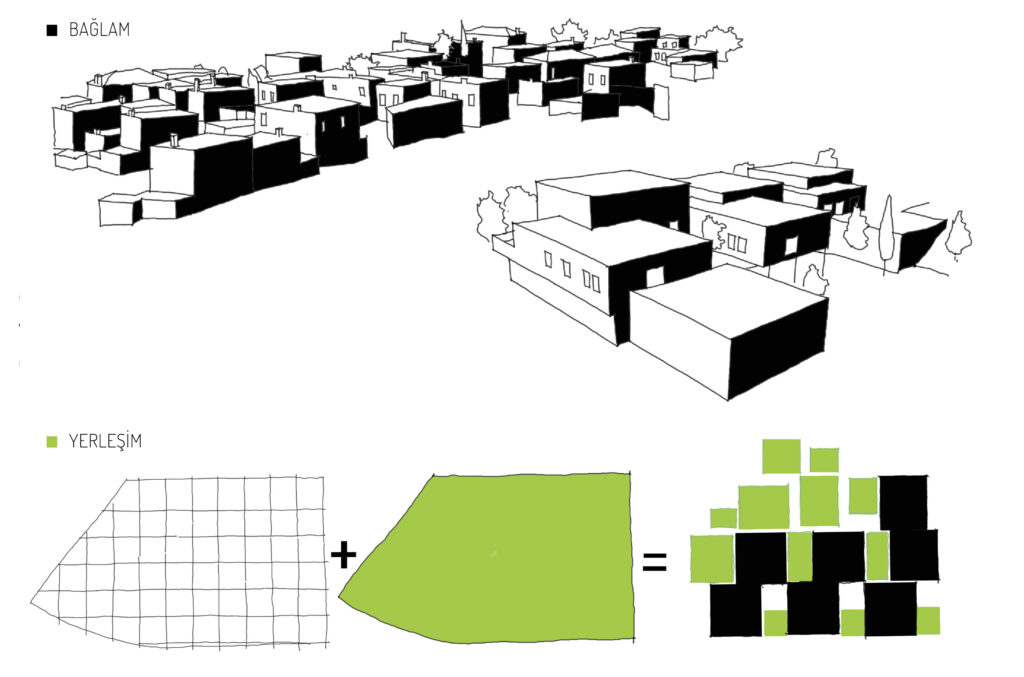 BAĞLAM

YERLEŞİM

+

=