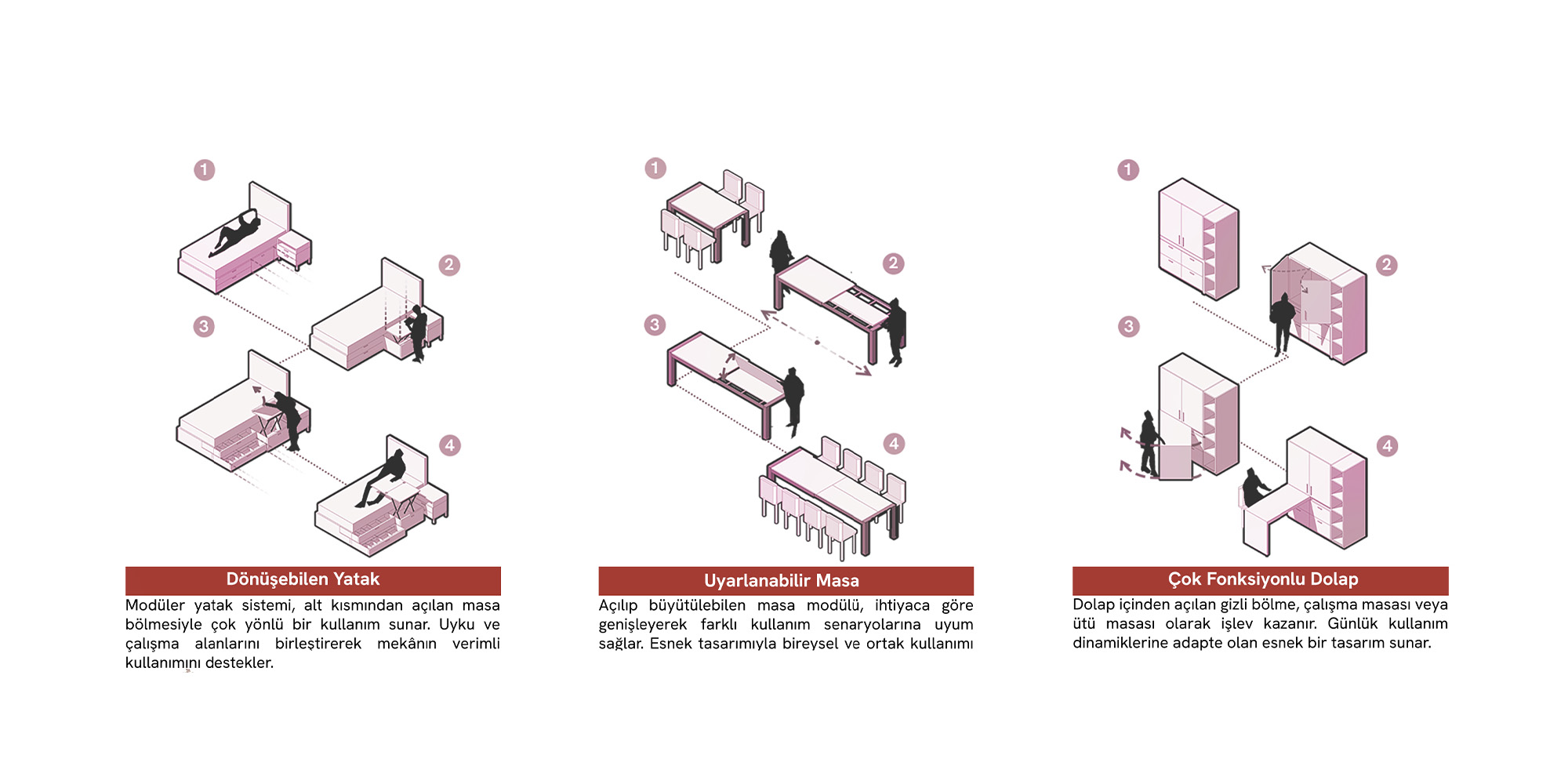 1

2

3

4

Dönüşebilen Yatak

Modüler yatak sistemi, alt kısmından açılan masa bölmesiyle çok yönlü bir kullanım sunar. Uyku ve çalışma alanlarını birleştirerek mekânın verimli kullanımını destekler.

1

2

3

4

Uyarlanabilir Masa

Açılıp büyütülebilen masa modülü, ihtiyaca göre genişleyerek farklı kullanım senaryolarına uyum sağlar. Esnek tasarımıyla bireysel ve ortak kullanımı

1

2

3

4

Çok Fonksiyonlu Dolap

Dolap içinden açılan gizli bölme, çalışma masası veya ütü masası olarak işlev kazanır. Günlük kullanım dinamiklerine adapte olan esnek bir tasarım sunar.