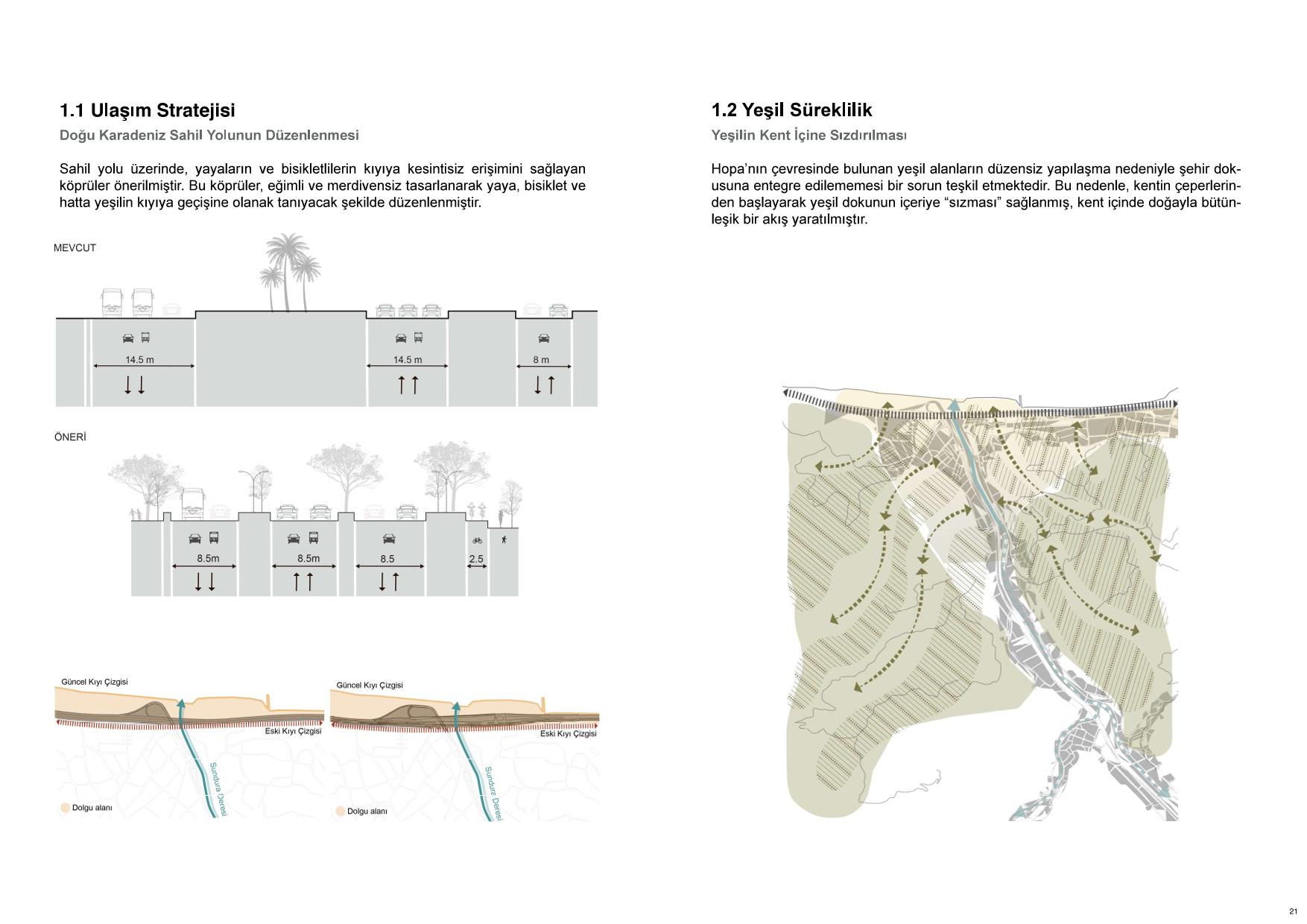 1.1 Ulaşım Stratejisi

Doğu Karadeniz Sahil Yolunun Düzenlenmesi

Sahil yolu üzerinde, yayaların ve bisikletlilerin kıyıya kesintisiz erişimini sağlayan köprüler önerilmiştir. Bu köprüler, eğimli ve merdivensiz tasarlanarak yaya, bisiklet ve hatta yeşilin kıyıya geçişine olanak tanıyacak şekilde düzenlenmiştir.

MEVCUT

14.5 m

14.5 m

8 m

ÖNERİ

8.5m

8.5m

8.5

2.5

Güncel Kıyı Çizgisi

Eski Kıyı Çizgisi

Sundura Deresi

Dolgu alanı

Güncel Kıyı Çizgisi

Eski Kıyı Çizgisi

Sundura Deresi

Dolgu alanı

1.2 Yeşil Süreklilik

Yeşilin Kent İçine Sızdırılması

Hopa'nın çevresinde bulunan yeşil alanların düzensiz yapılaşma nedeniyle şehir dokusuna entegre edilememesi bir sorun teşkil etmektedir. Bu nedenle, kentin çeperlerinden başlayarak yeşil dokunun içeriye "sızması" sağlanmış, kent içinde doğayla bütünleşik bir akış yaratılmıştır.

21