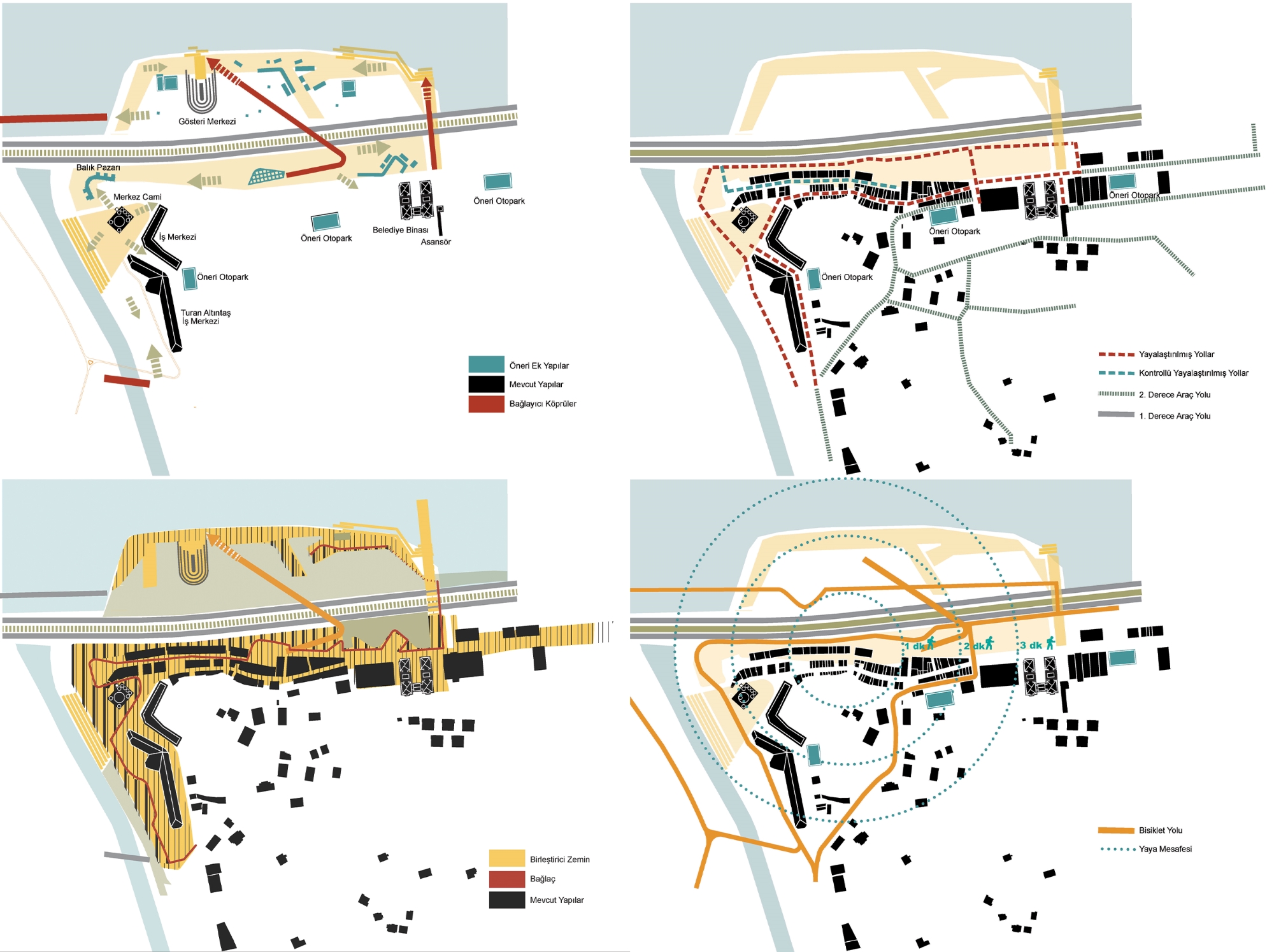 Gösteri Merkezi
Balık Pazarı
Merkez Cami
İş Merkezi
Öneri Otopark
Belediye Binası
Asansör
Öneri Otopark
Öneri Otopark
Turan Altıntaş İş Merkezi

Öneri Ek Yapılar
Mevcut Yapılar
Bağlayıcı Köprüler

Öneri Otopark
Öneri Otopark
Öneri Otopark

Yayalaştırılmış Yollar
Kontrollü Yayalaştırılmış Yollar
2. Derece Araç Yolu
1. Derece Araç Yolu

Birleştirici Zemin
Bağlaç
Mevcut Yapılar

1 dk
2 dk
3 dk

Bisiklet Yolu
Yaya Mesafesi