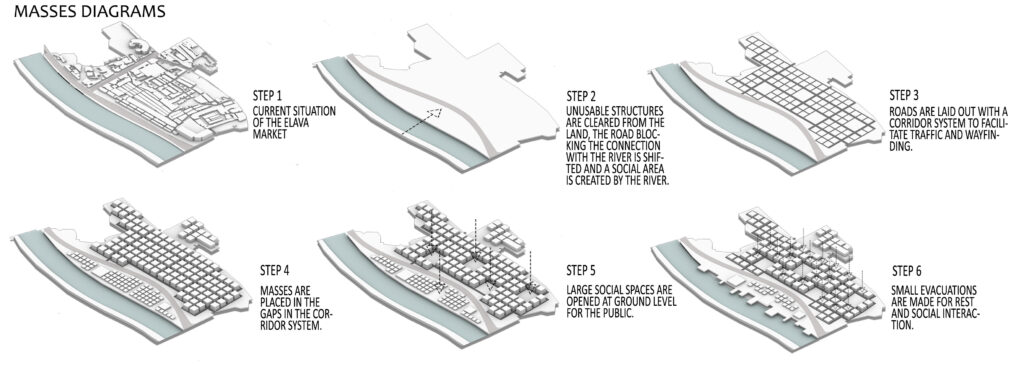 MASSES DIAGRAMS

STEP 1
CURRENT SITUATION OF THE ELAVA MARKET

STEP 2
UNUSABLE STRUCTURES ARE CLEARED FROM THE LAND, THE ROAD BLOCKING THE CONNECTION WITH THE RIVER IS SHIFTED AND A SOCIAL AREA IS CREATED BY THE RIVER.

STEP 3
ROADS ARE LAID OUT WITH A CORRIDOR SYSTEM TO FACILITATE TRAFFIC AND WAYFINDING.

STEP 4
MASSES ARE PLACED IN THE GAPS IN THE CORRIDOR SYSTEM.

STEP 5
LARGE SOCIAL SPACES ARE OPENED AT GROUND LEVEL FOR THE PUBLIC.

STEP 6
SMALL EVACUATIONS ARE MADE FOR REST AND SOCIAL INTERACTION.