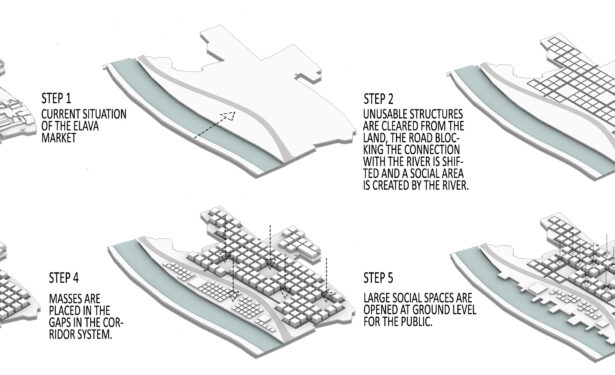 STEP 1
CURRENT SITUATION OF THE ELAVA MARKET

STEP 2
UNUSABLE STRUCTURES ARE CLEARED FROM THE LAND, THE ROAD BLOCKING THE CONNECTION WITH THE RIVER IS SHIFTED AND A SOCIAL AREA IS CREATED BY THE RIVER.

STEP 4
MASSES ARE PLACED IN THE GAPS IN THE CORRIDOR SYSTEM.

STEP 5
LARGE SOCIAL SPACES ARE OPENED AT GROUND LEVEL FOR THE PUBLIC.