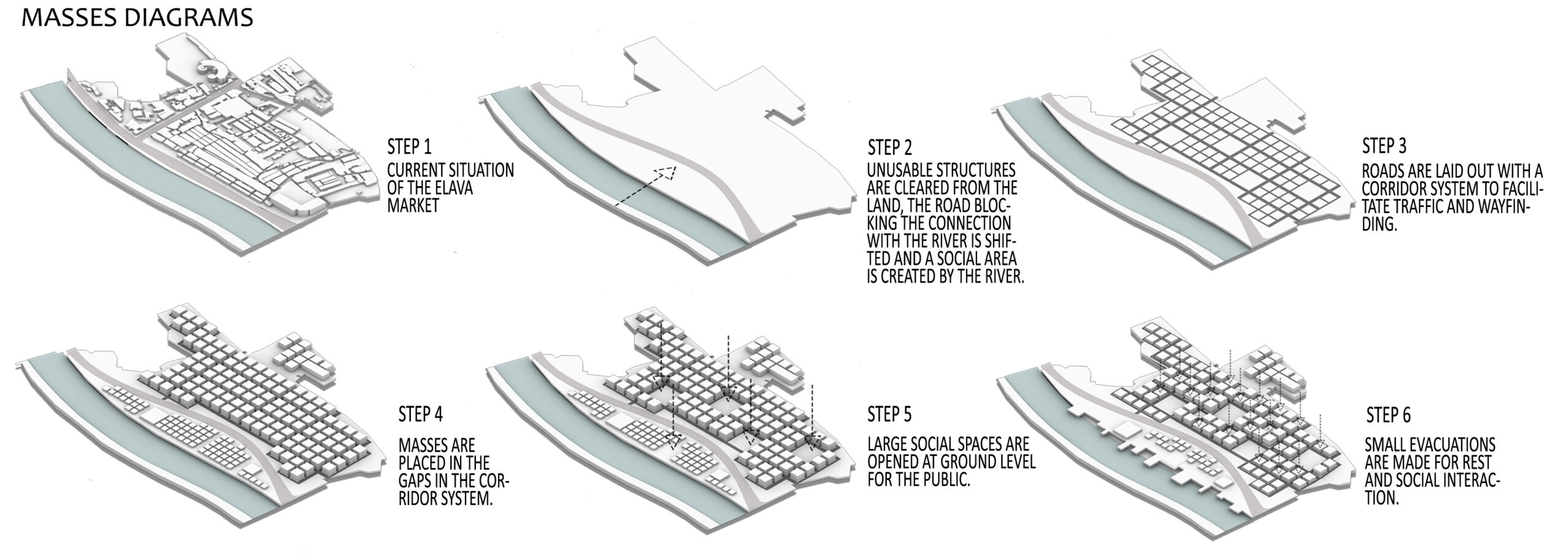 MASSES DIAGRAMS

STEP 1
CURRENT SITUATION OF THE ELAVA MARKET

STEP 2
UNUSABLE STRUCTURES ARE CLEARED FROM THE LAND, THE ROAD BLOCKING THE CONNECTION WITH THE RIVER IS SHIFTED AND A SOCIAL AREA IS CREATED BY THE RIVER.

STEP 3
ROADS ARE LAID OUT WITH A CORRIDOR SYSTEM TO FACILITATE TRAFFIC AND WAYFINDING.

STEP 4
MASSES ARE PLACED IN THE GAPS IN THE CORRIDOR SYSTEM.

STEP 5
LARGE SOCIAL SPACES ARE OPENED AT GROUND LEVEL FOR THE PUBLIC.

STEP 6
SMALL EVACUATIONS ARE MADE FOR REST AND SOCIAL INTERACTION.